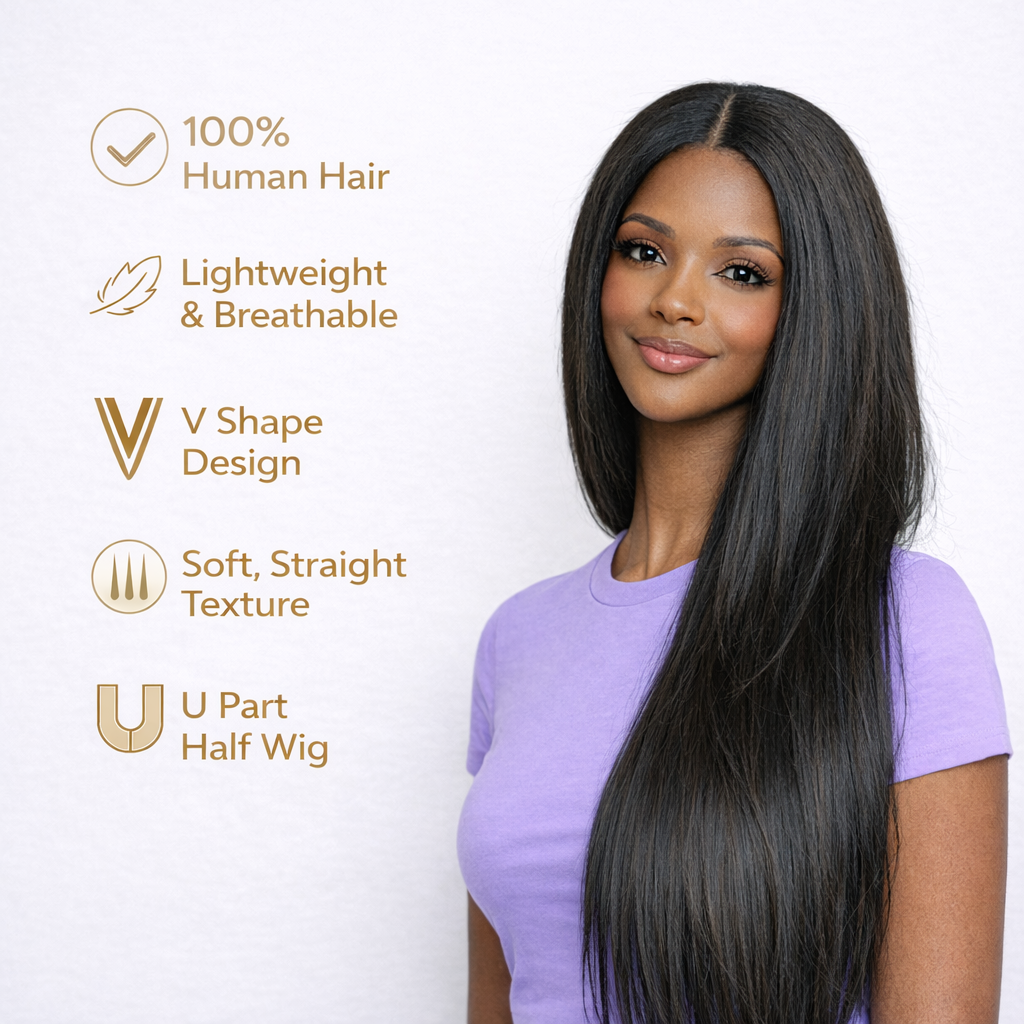 100%
Human Hair

Lightweight
& Breathable

V Shape
Design

Soft, Straight
Texture

U Part
Half Wig