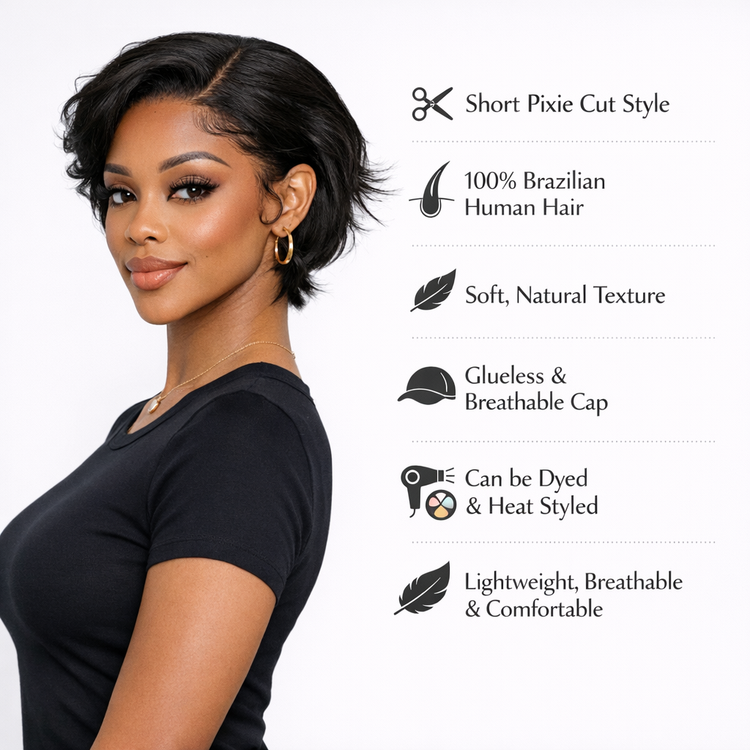 Short Pixie Cut Style

100% Brazilian Human Hair

Soft, Natural Texture

Glueless & Breathable Cap

Can be Dyed & Heat Styled

Lightweight, Breathable & Comfortable