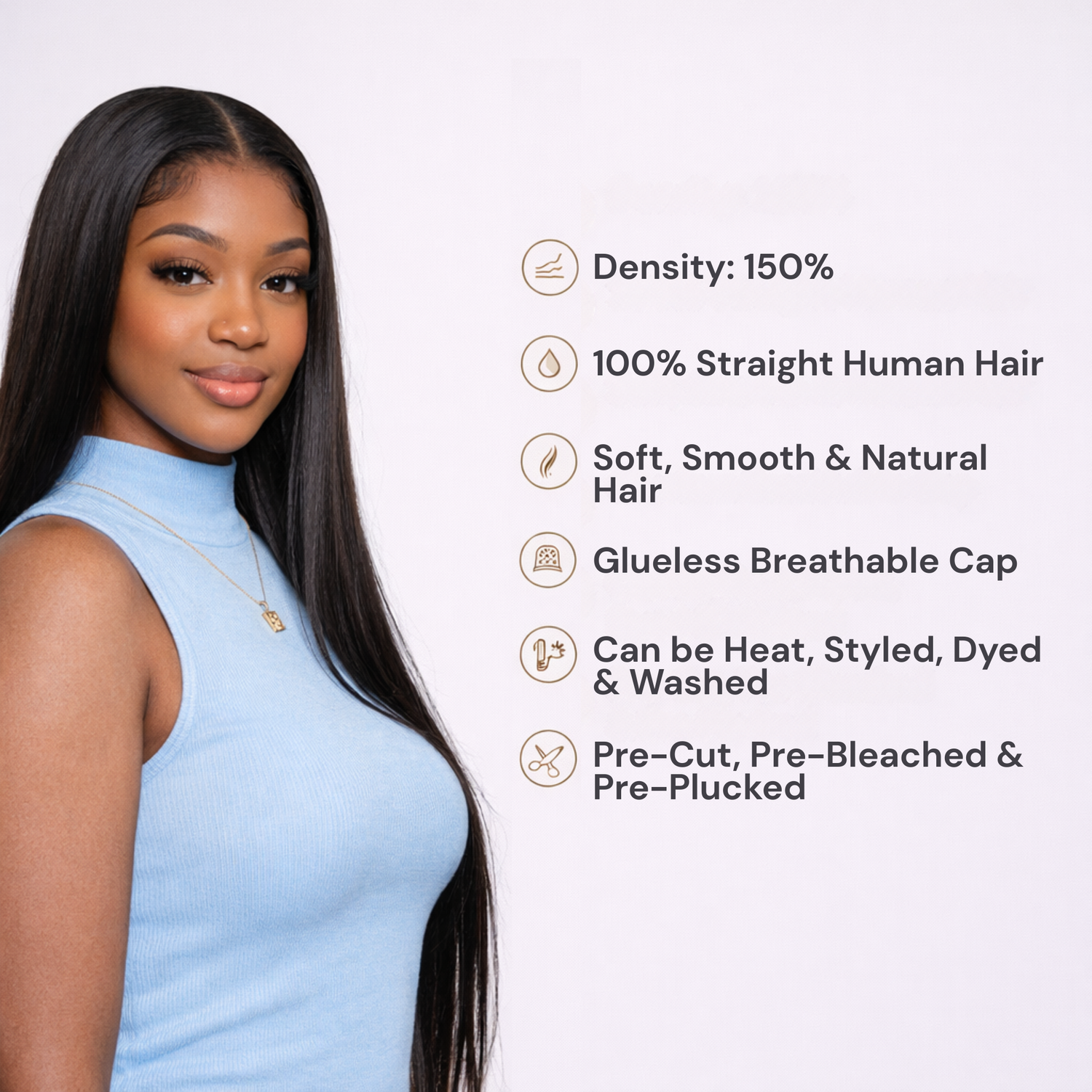 Density: 150%

100% Straight Human Hair

Soft, Smooth & Natural Hair

Glueless Breathable Cap

Can be Heat, Styled, Dyed & Washed

Pre-Cut, Pre-Bleached & Pre-Plucked