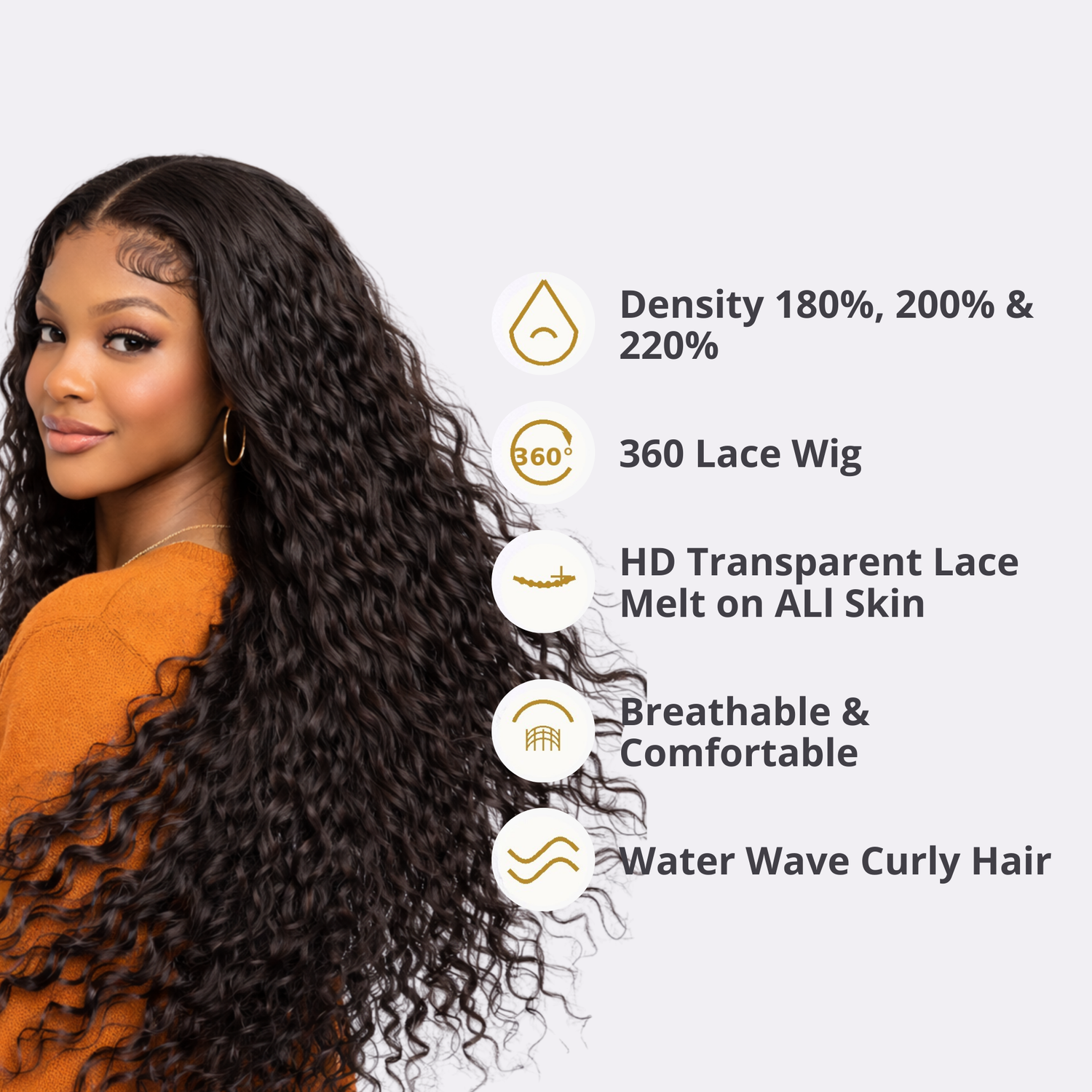 Density 180%, 200% & 220%

360°

360 Lace Wig

HD Transparent Lace Melt on ALl Skin

Breathable & Comfortable

Water Wave Curly Hair