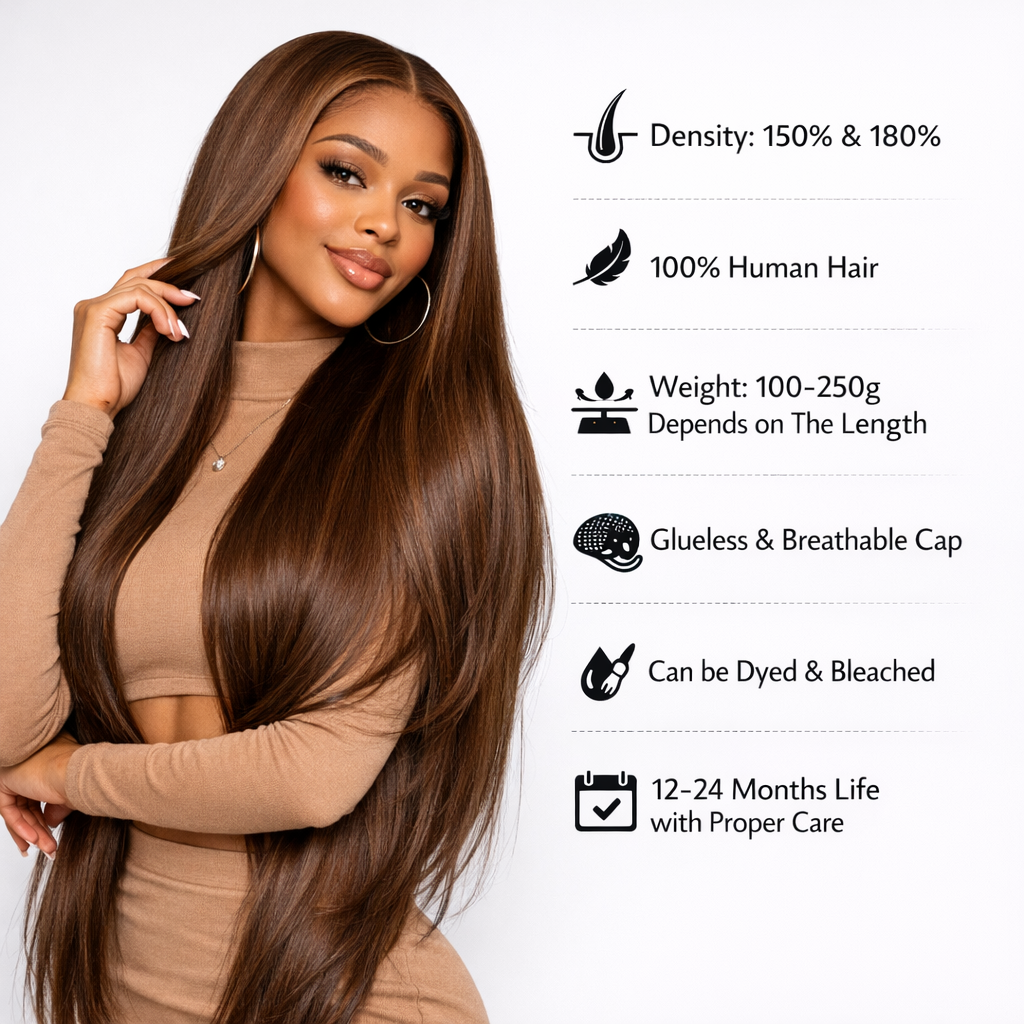 Density: 150% & 180%

100% Human Hair

Weight: 100-250g
Depends on The Length

Glueless & Breathable Cap

Can be Dyed & Bleached

12-24 Months Life
with Proper Care