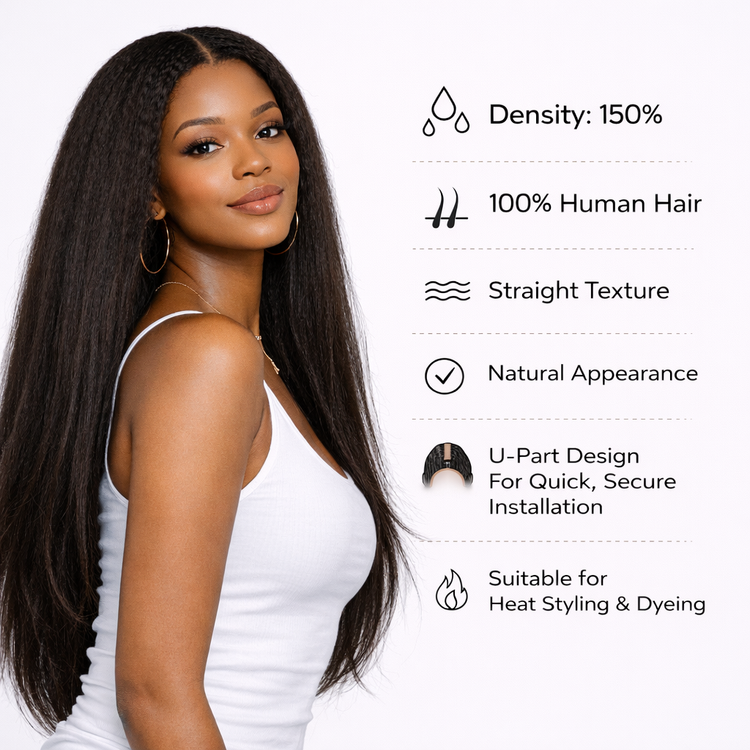 Density: 150%

100% Human Hair

Straight Texture

Natural Appearance

U-Part Design For Quick, Secure Installation

Suitable for Heat Styling & Dyeing