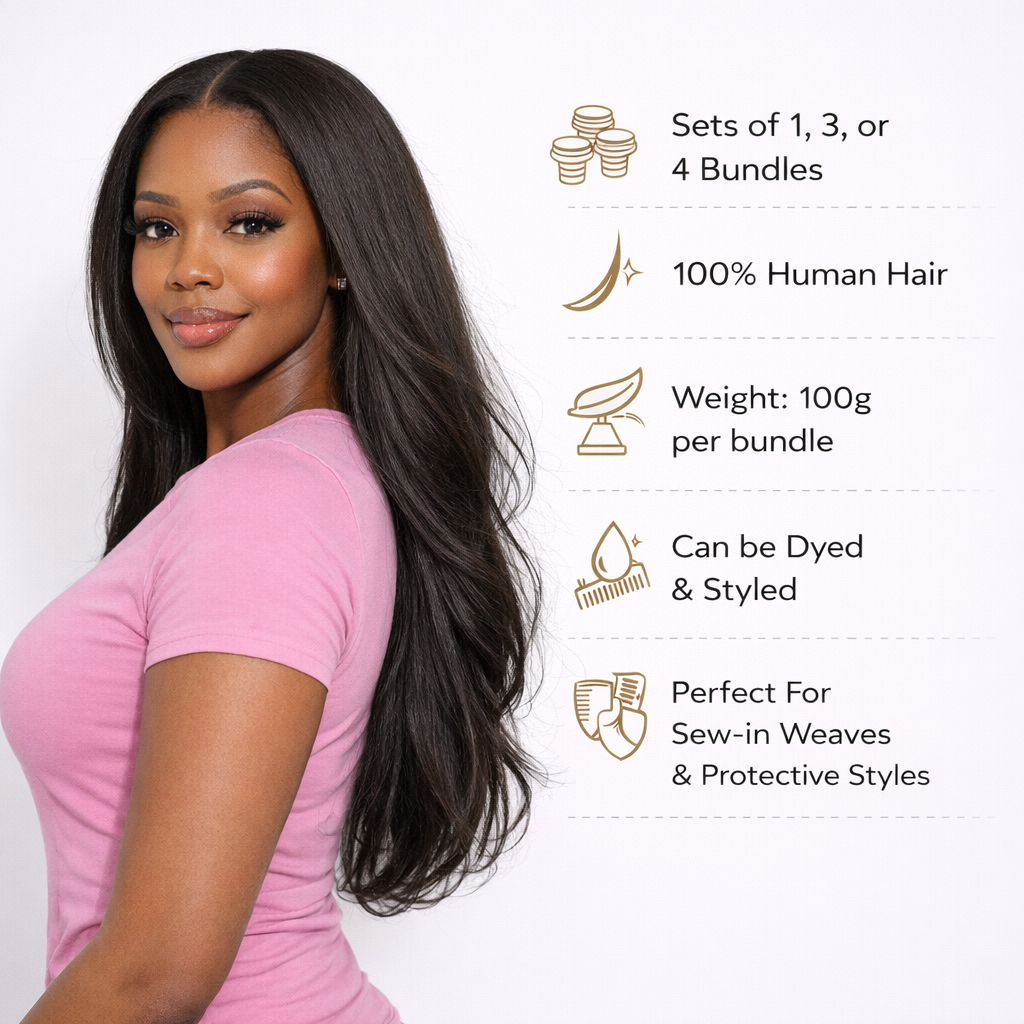 Sets of 1, 3, or 4 Bundles

100% Human Hair

Weight: 100g per bundle

Can be Dyed & Styled

Perfect For Sew-in Weaves & Protective Styles