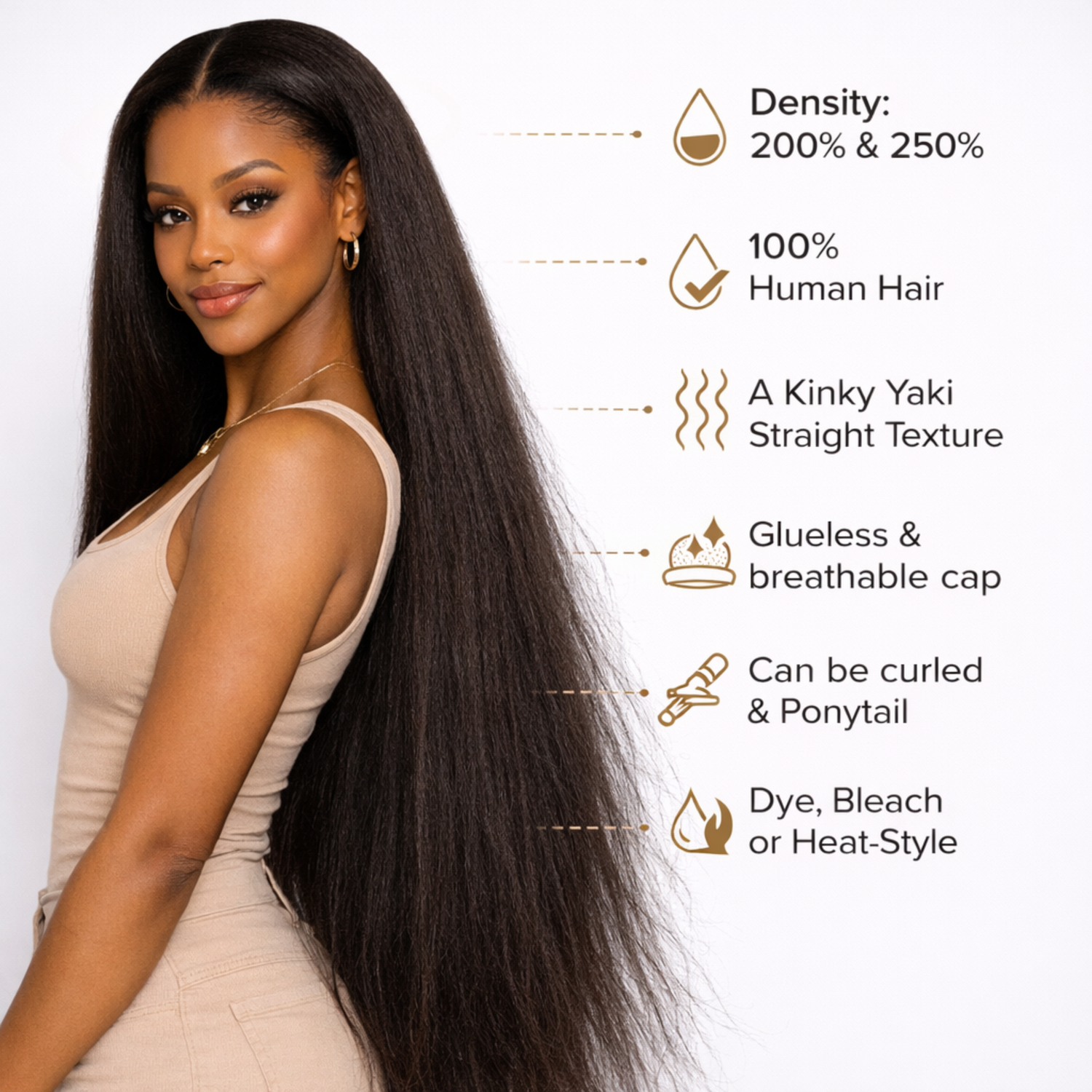 Density:
200% & 250%

100%
Human Hair

A Kinky Yaki
Straight Texture

Glueless &
breathable cap

Can be curled
& Ponytail

Dye, Bleach
or Heat-Style