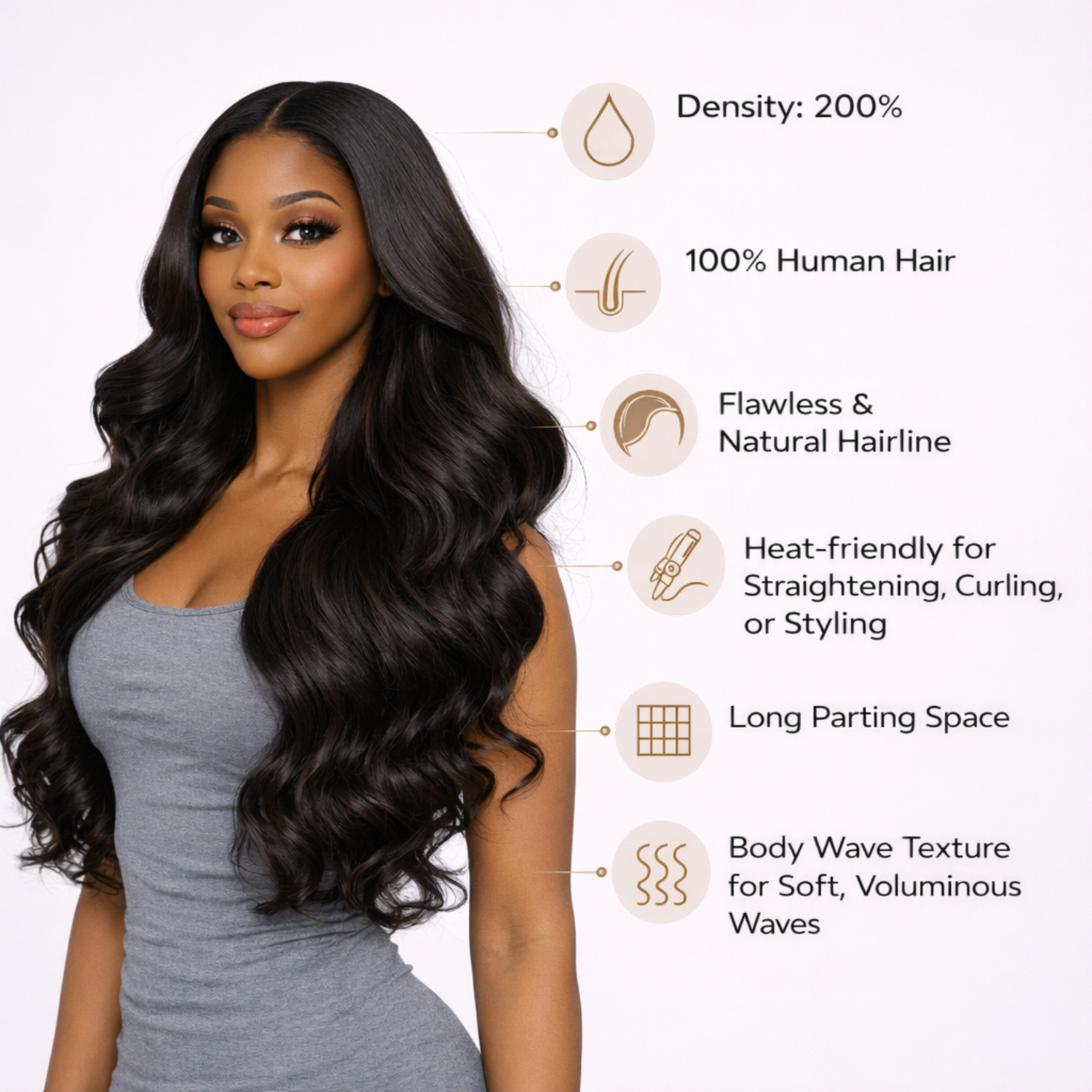 Density: 200%

100% Human Hair

Flawless & Natural Hairline

Heat-friendly for Straightening, Curling, or Styling

Long Parting Space

Body Wave Texture for Soft, Voluminous Waves