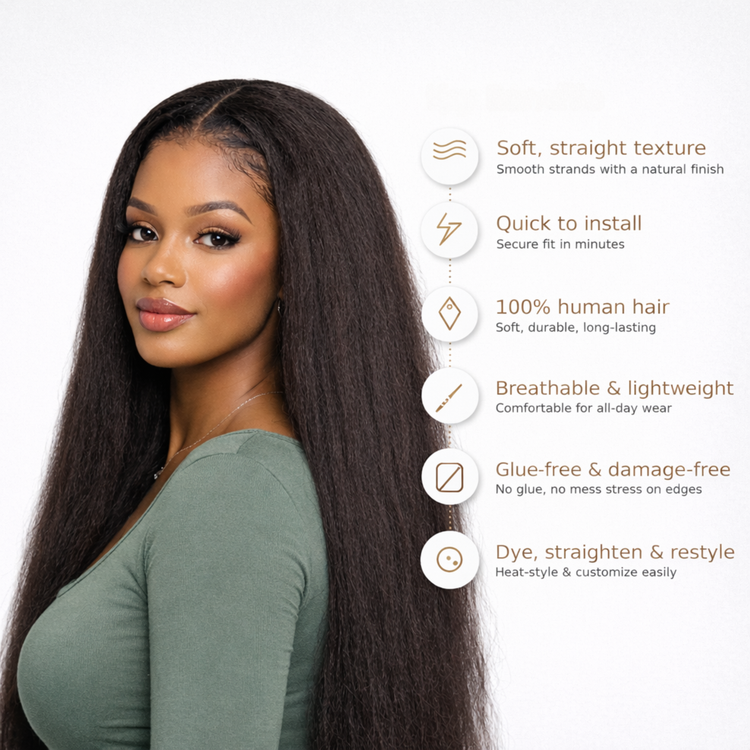 Soft, straight texture
Smooth strands with a natural finish

Quick to install
Secure fit in minutes

100% human hair
Soft, durable, long-lasting

Breathable & lightweight
Comfortable for all-day wear

Glue-free & damage-free
No glue, no mess stress on edges

Dye, straighten & restyle
Heat-style & customize easily