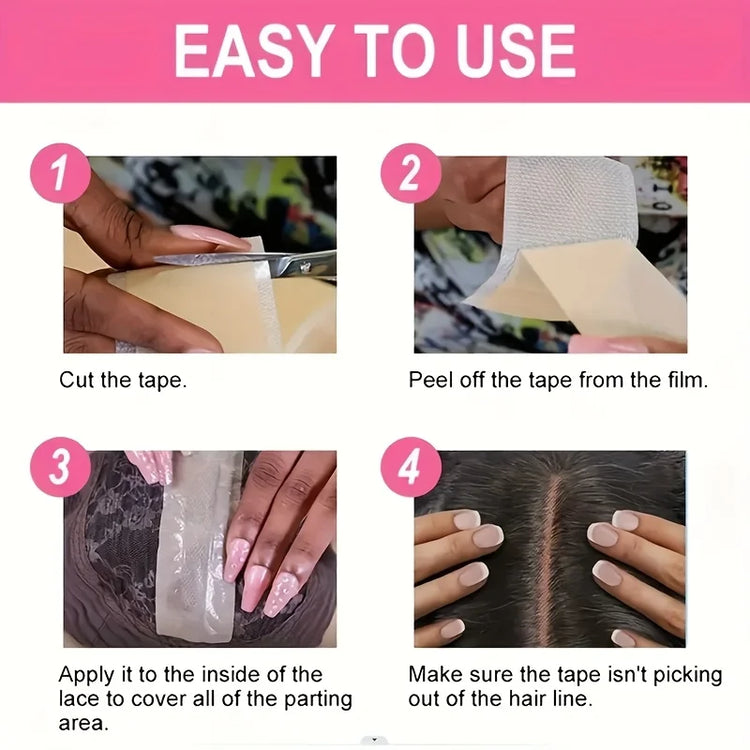 EASY TO USE

1

Cut the tape.

2

Peel off the tape from the film.

3

Apply it to the inside of the lace to cover all of the parting area.

4

Make sure the tape isn't picking out of the hair line.