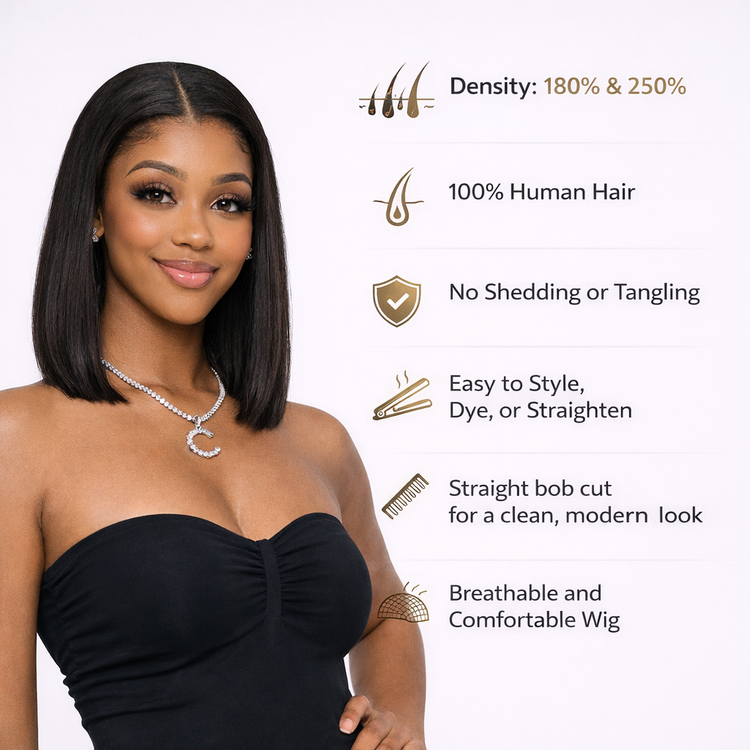 Density: 180% & 250%

100% Human Hair

No Shedding or Tangling

Easy to Style, Dye, or Straighten

Straight bob cut for a clean, modern look

Breathable and Comfortable Wig