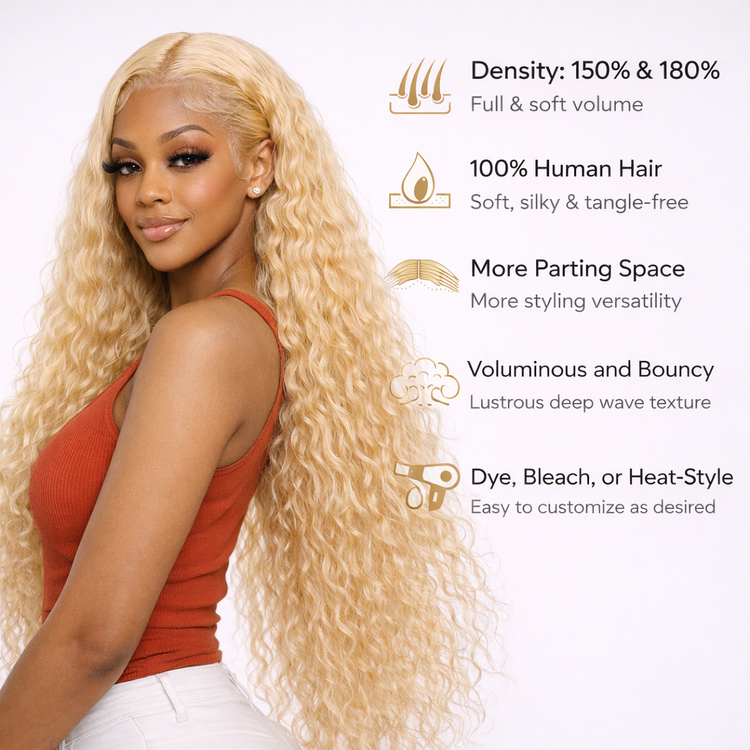 Density: 150% & 180%
Full & soft volume

100% Human Hair
Soft, silky & tangle-free

More Parting Space
More styling versatility

Voluminous and Bouncy
Lustrous deep wave texture

Dye, Bleach, or Heat-Style
Easy to customize as desired