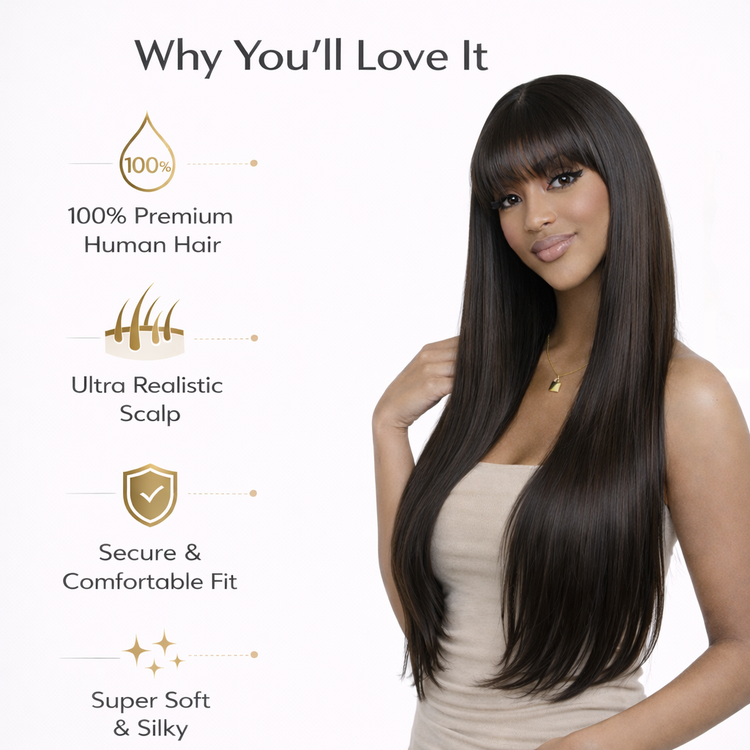 Why You'll Love It

100%

100% Premium Human Hair

Ultra Realistic Scalp

Secure & Comfortable Fit

Super Soft & Silky