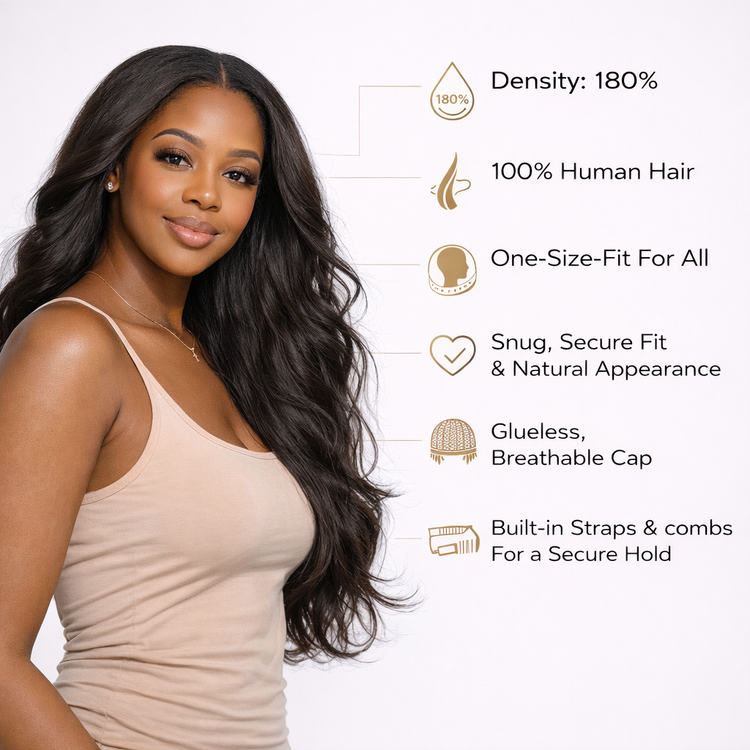 180%

Density: 180%

100% Human Hair

One-Size-Fit For All

Snug, Secure Fit & Natural Appearance

Glueless, Breathable Cap

Built-in Straps & combs For a Secure Hold